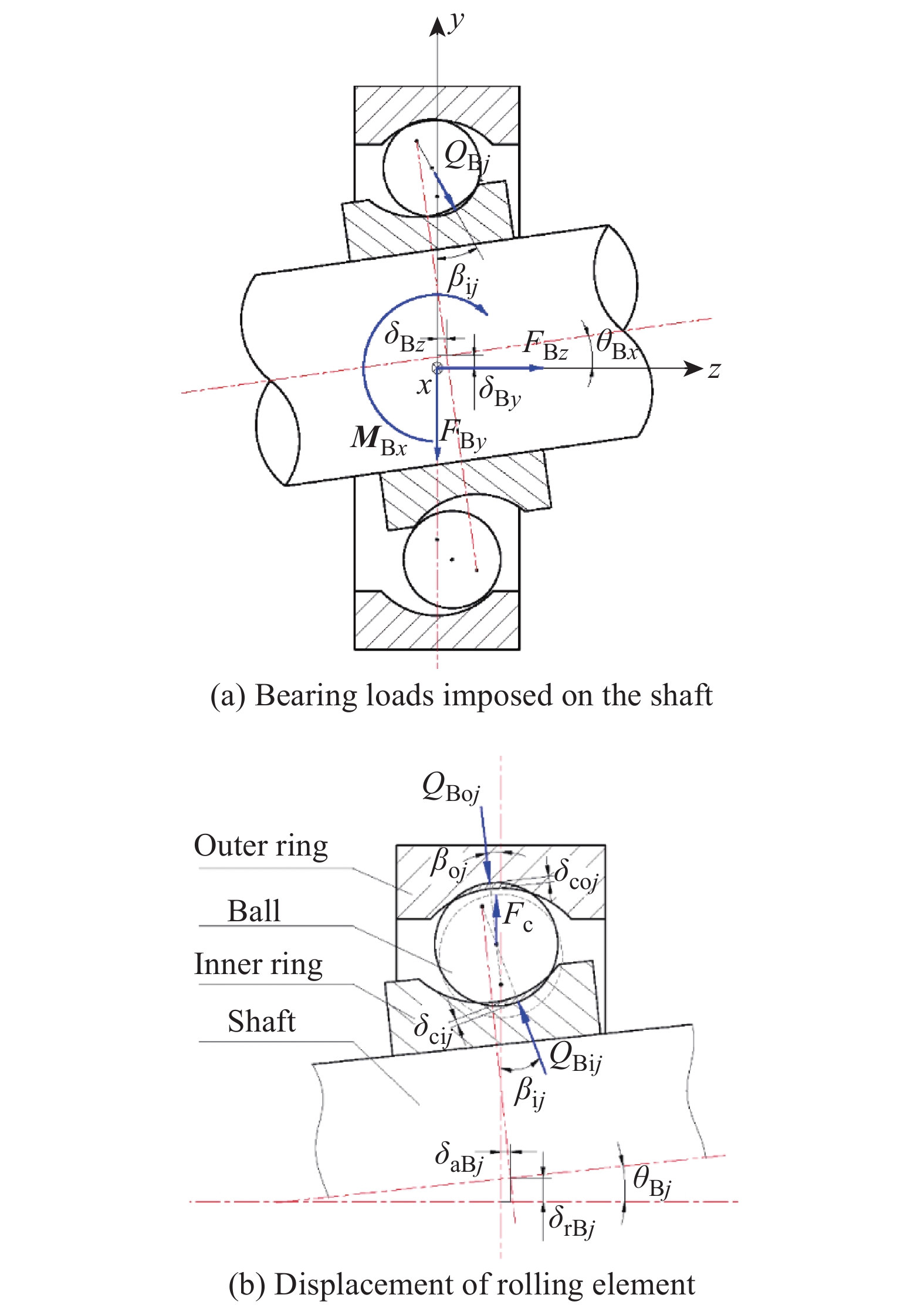 $y$

$Q_{Bj}$

$\beta_{ij}$

$\delta_{Bz}$

$F_{Bz}$

$\theta_{Bx}$

$z$

$x$

$\delta_{By}$

$M_{Bx}$

$F_{By}$

(a) Bearing loads imposed on the shaft

$Q_{Boj}$

Outer ring

$\beta_{oj}$

$\delta_{coj}$

Ball

$F_c$

Inner ring

Shaft

$\delta_{cij}$

$Q_{Bij}$

$\beta_{ij}$

$\delta_{aBj}$

$\theta_{Bj}$

$\delta_{rBj}$

(b) Displacement of rolling element